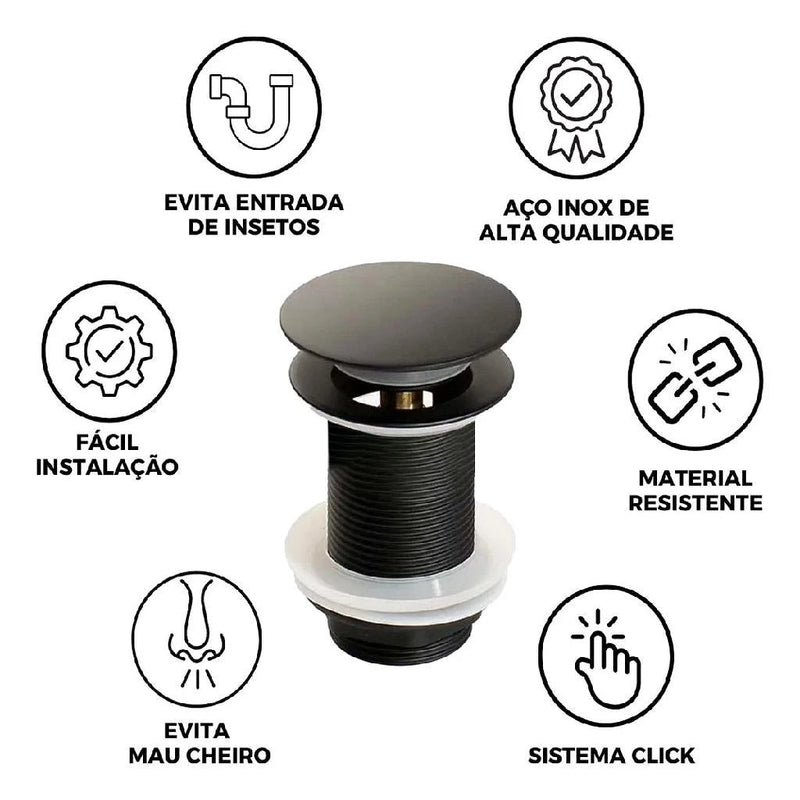 EVITA ENTRADA DE INSETOS

AÇO INOX DE ALTA QUALIDADE

FÁCIL INSTALAÇÃO

MATERIAL RESISTENTE

EVITA MAU CHEIRO

SISTEMA CLICK