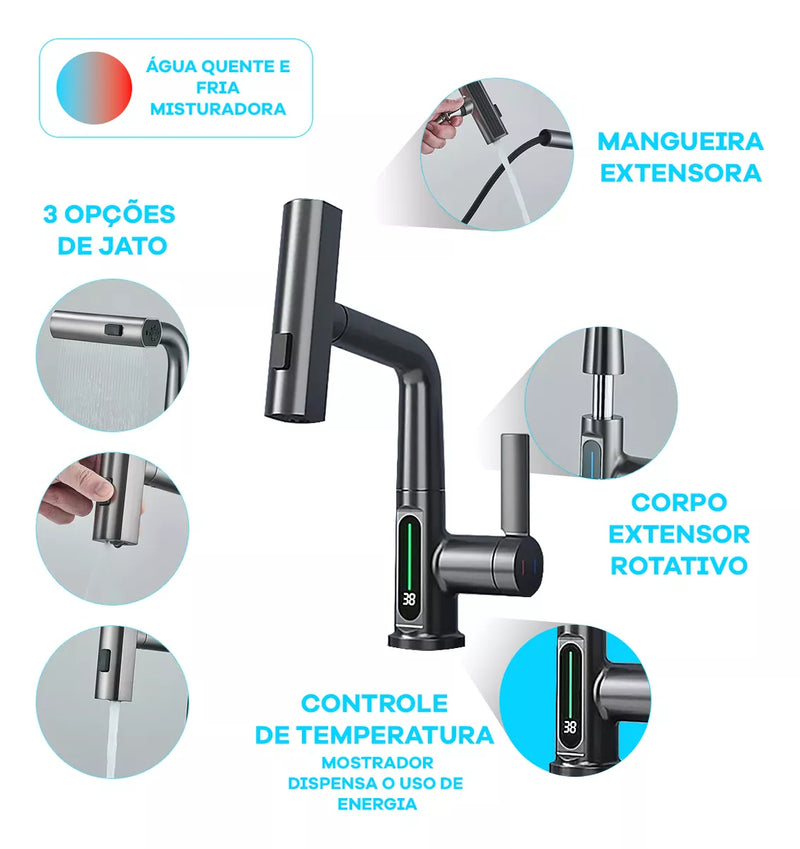 ÁGUA QUENTE E FRIA MISTURADORA

MANGUEIRA EXTENSORA

3 OPÇÕES DE JATO

CORPO EXTENSOR ROTATIVO

38

CONTROLE DE TEMPERATURA

MOSTRADOR DISPENSA O USO DE ENERGIA

38