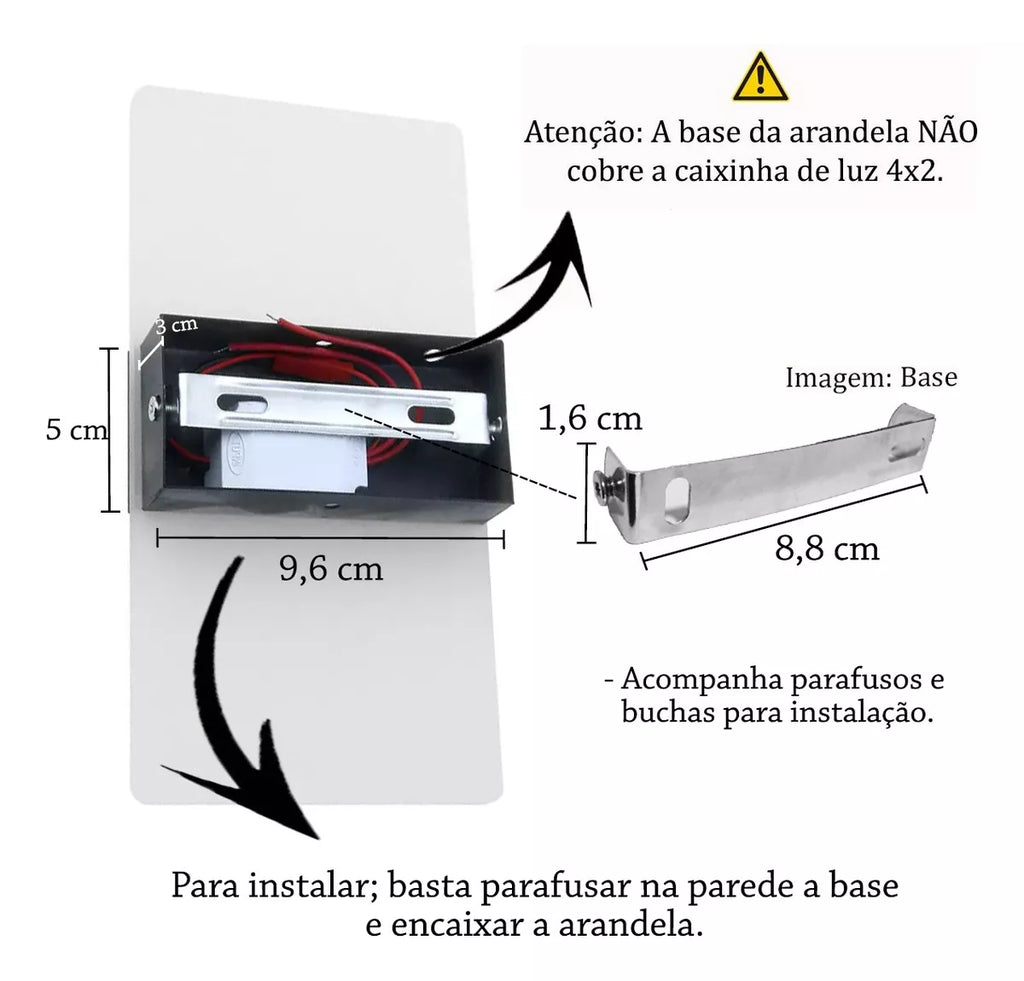 Atenção: A base da arandela NÃO cobre a caixinha de luz 4x2.

3 cm

5 cm

9,6 cm

Imagem: Base

1,6 cm

8,8 cm

- Acompanha parafusos e buchas para instalação.

Para instalar; basta parafusar na parede a base e encaixar a arandela.